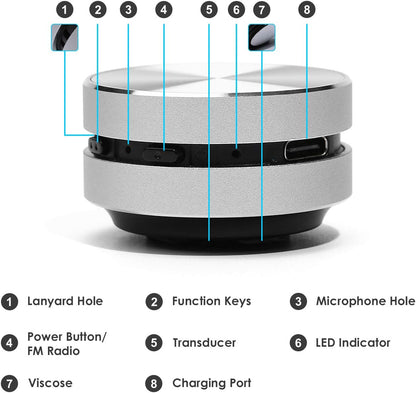 1 2 3 4 5 6 7 8

1 Lanyard Hole
2 Function Keys
3 Microphone Hole
4 Power Button/ FM Radio
5 Transducer
6 LED Indicator
7 Viscose
8 Charging Port